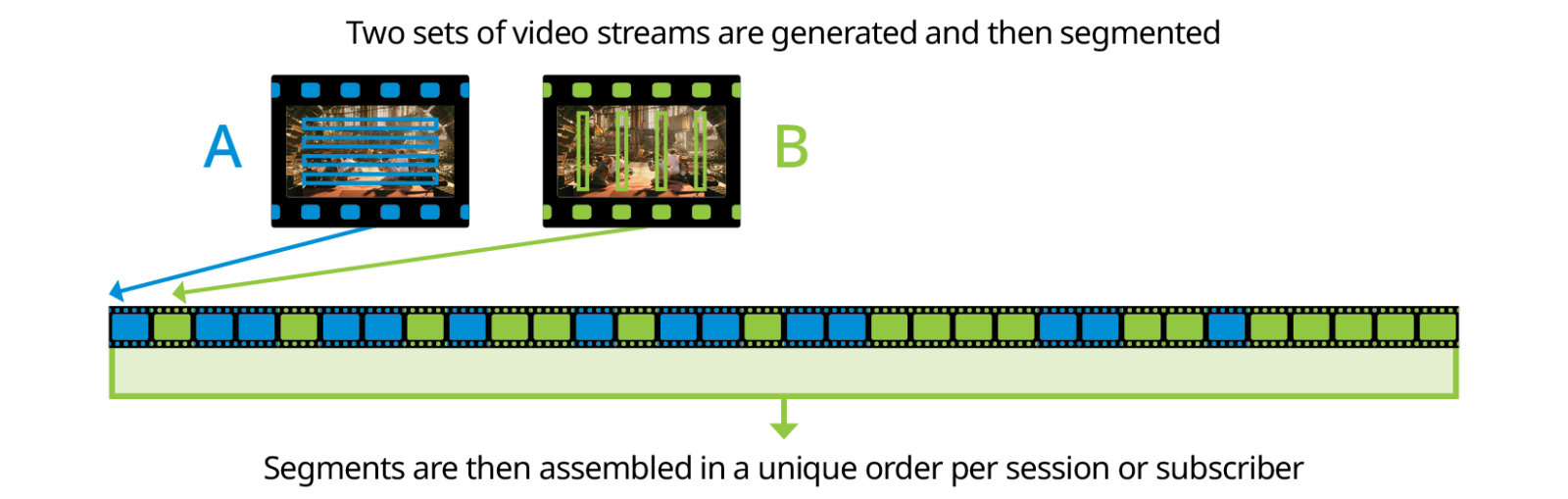 Two sets of video streams are generated and then segmented

A

B

Segments are then assembled in a unique order per session or subscriber